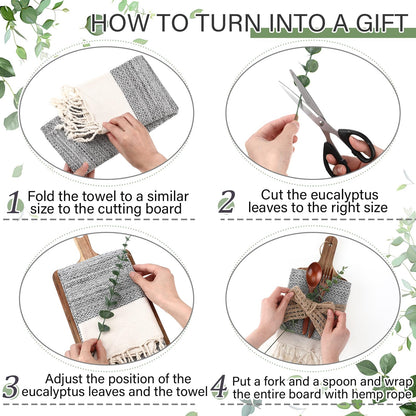 HOW TO TURN INTO A GIFT

1 Fold the towel to a similar size to the cutting board

2 Cut the eucalyptus leaves to the right size

3 Adjust the position of the eucalyptus leaves and the towel

4 Put a fork and a spoon and wrap the entire board with hemp rope