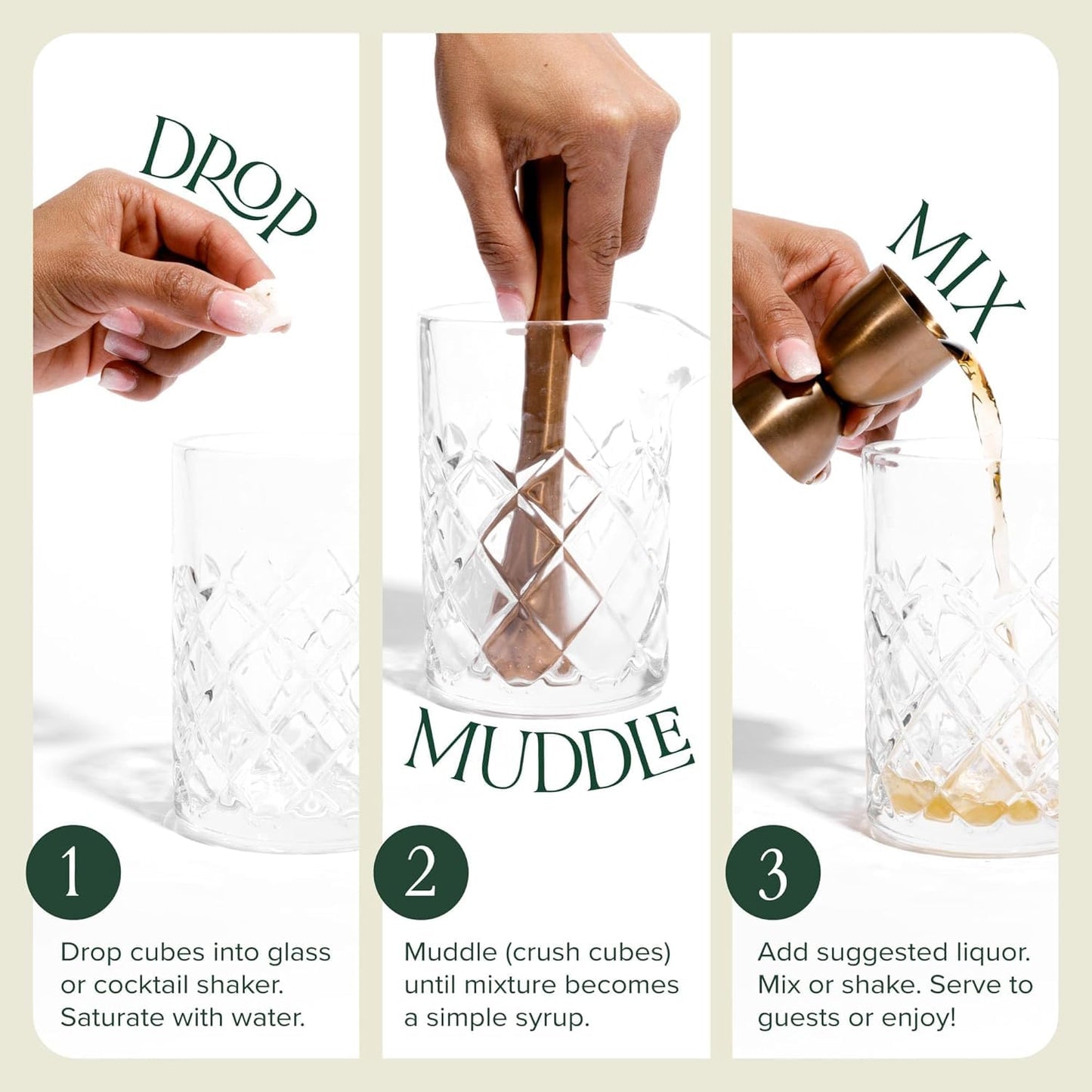 DROP

1

Drop cubes into glass or cocktail shaker. Saturate with water.

MUDDLE

2

Muddle (crush cubes) until mixture becomes a simple syrup.

MIX

3

Add suggested liquor. Mix or shake. Serve to guests or enjoy!