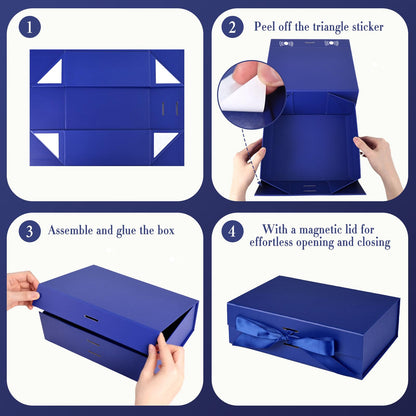 1

2 Peel off the triangle sticker

3 Assemble and glue the box

4 With a magnetic lid for effortless opening and closing