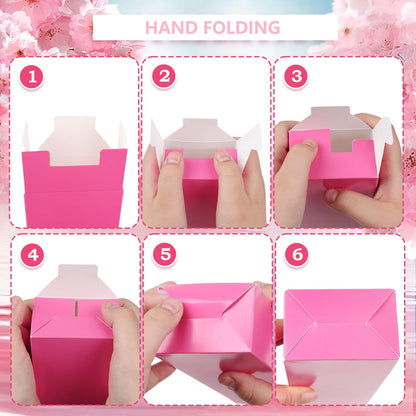 HAND FOLDING

1

2

3

4

5

6