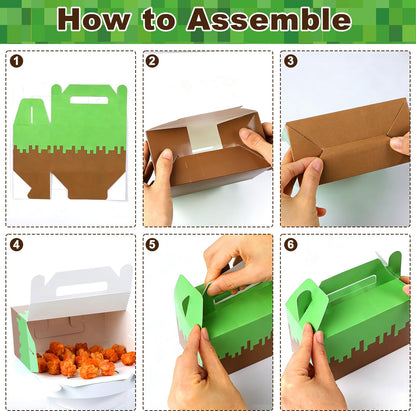 How to Assemble

1

2

3

4

5

6