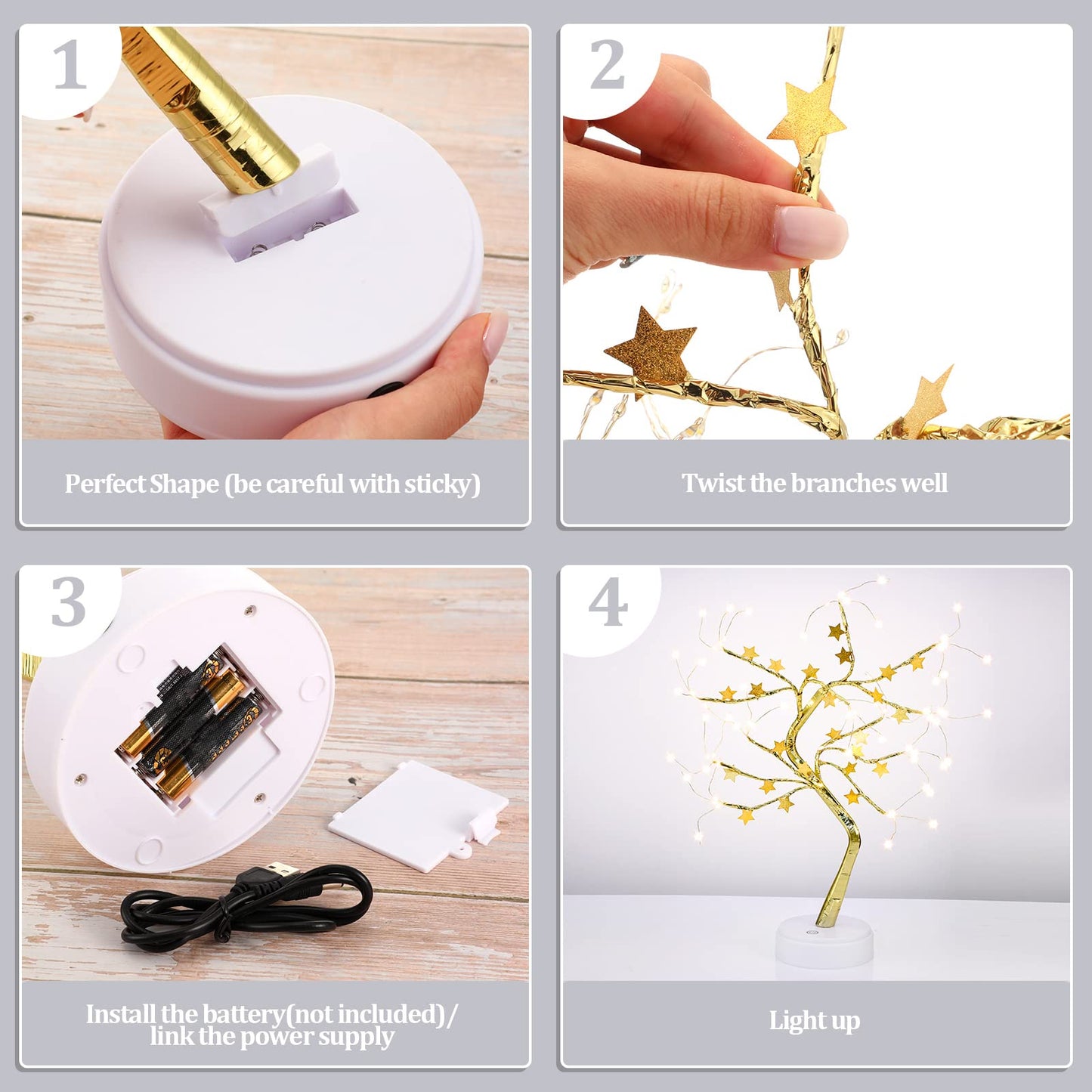 1

Perfect Shape (be careful with sticky)

2

Twist the branches well

3

Install the battery(not included)/ link the power supply

4

Light up