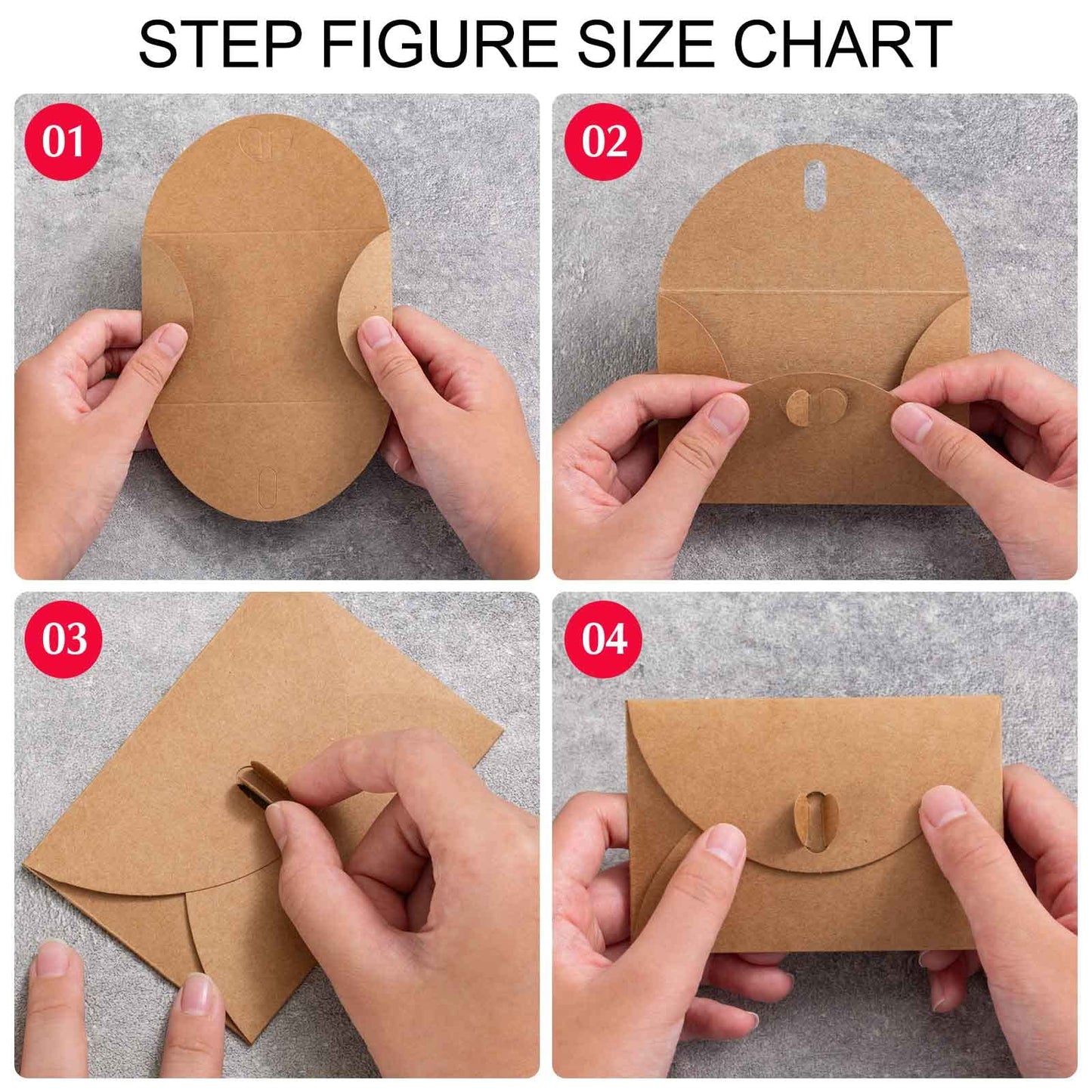 STEP FIGURE SIZE CHART

01

02

03

04