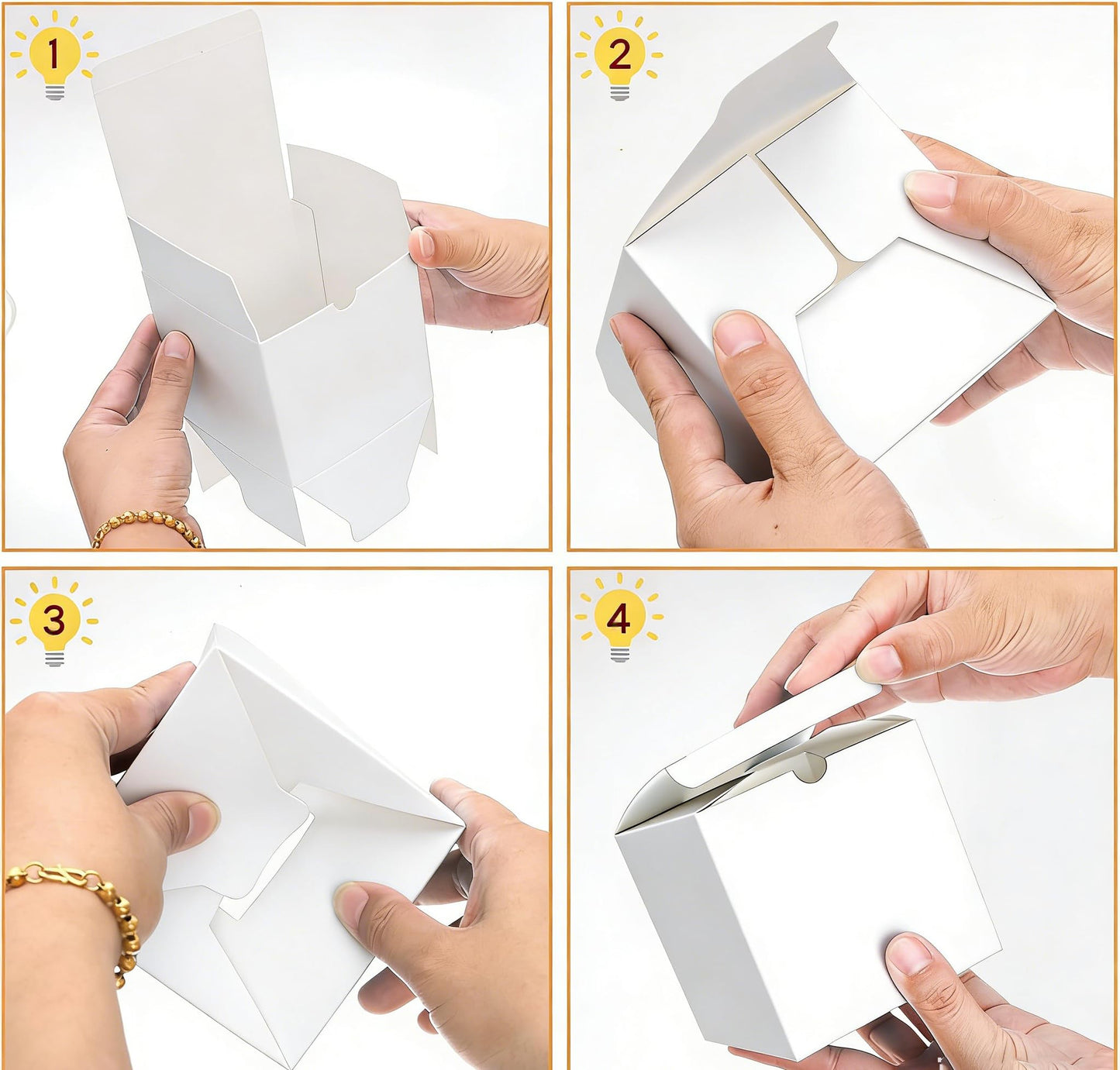 1

2

3

4