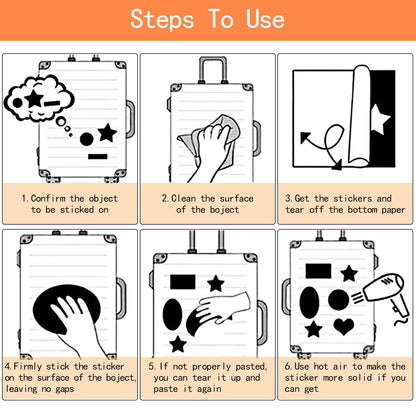 Steps To Use

1.Confirm the object to be sticked on

2.Clean the surface of the boject

3.Get the stickers and tear off the bottom paper

4.Firmly stick the sticker on the surface of the boject, leaving no gaps

5.If not properly pasted, you can tear it up and paste it again

6.Use hot air to make the sticker more solid if you can get