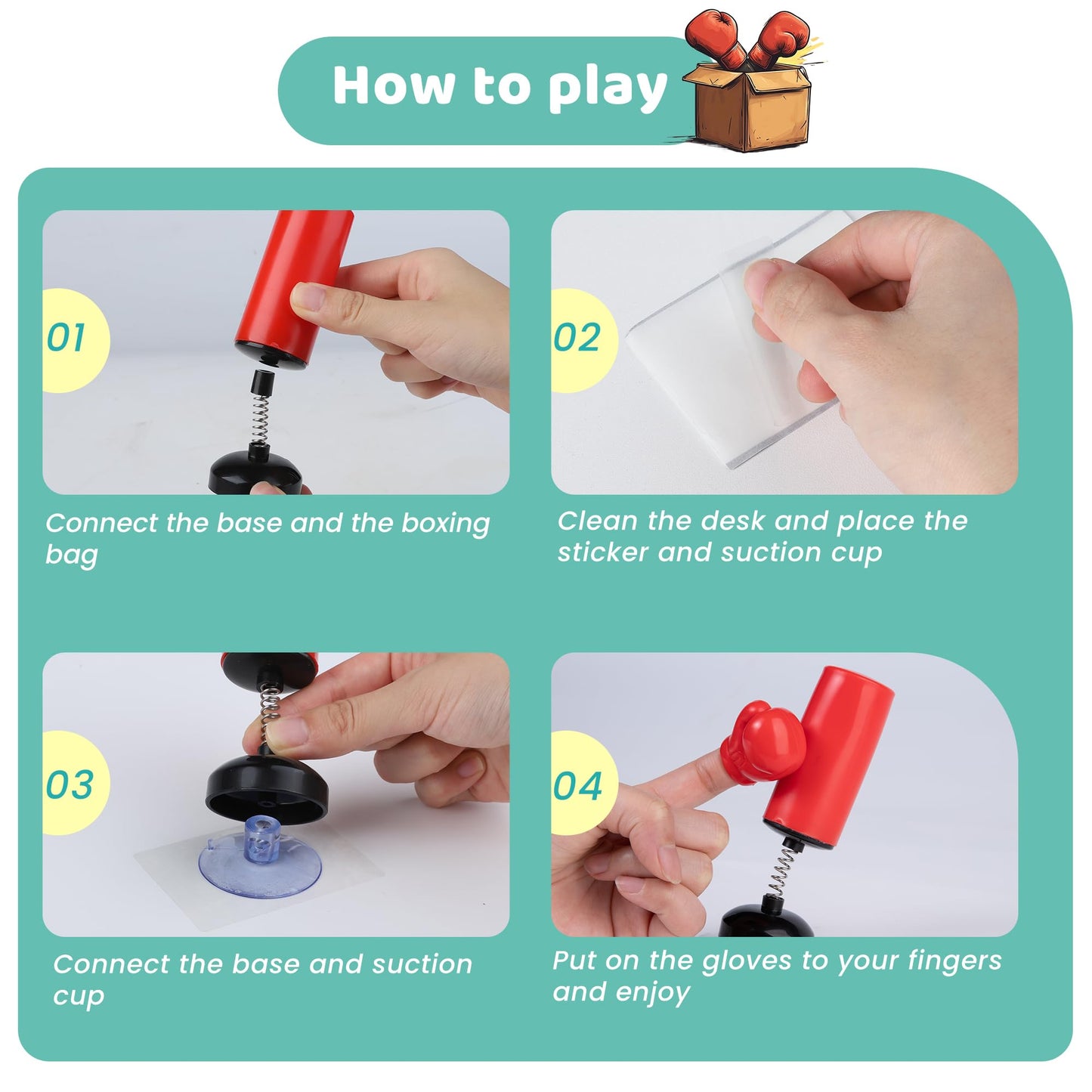 How to play

01

Connect the base and the boxing bag

02

Clean the desk and place the sticker and suction cup

03

Connect the base and suction cup

04

Put on the gloves to your fingers and enjoy