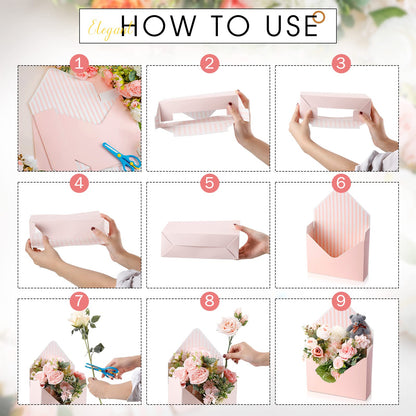 Elegant HOW TO USE

1

2

3

4

5

6

7

8

9