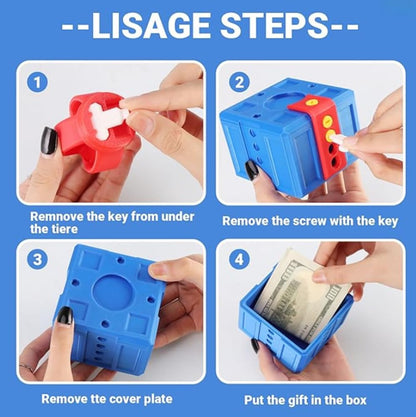 --LISAGE STEPS--

1

Remnove the key from under the tiere

2

Remove the screw with the key

3

Remove tte cover plate

4

Put the gift in the box