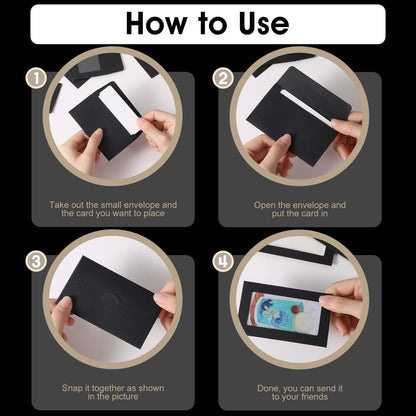 How to Use

1

Take out the small envelope and the card you want to place

2

Open the envelope and put the card in

3

Snap it together as shown in the picture

4

Done, you can send it to your friends