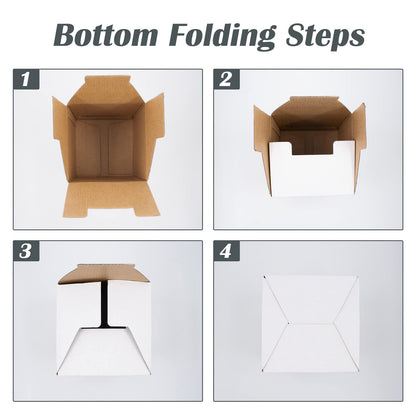 Bottom Folding Steps

1

2

3

4