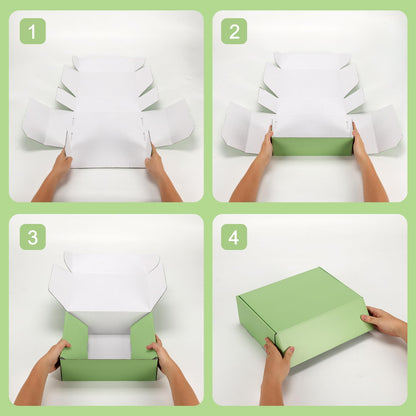 1
2
3
4