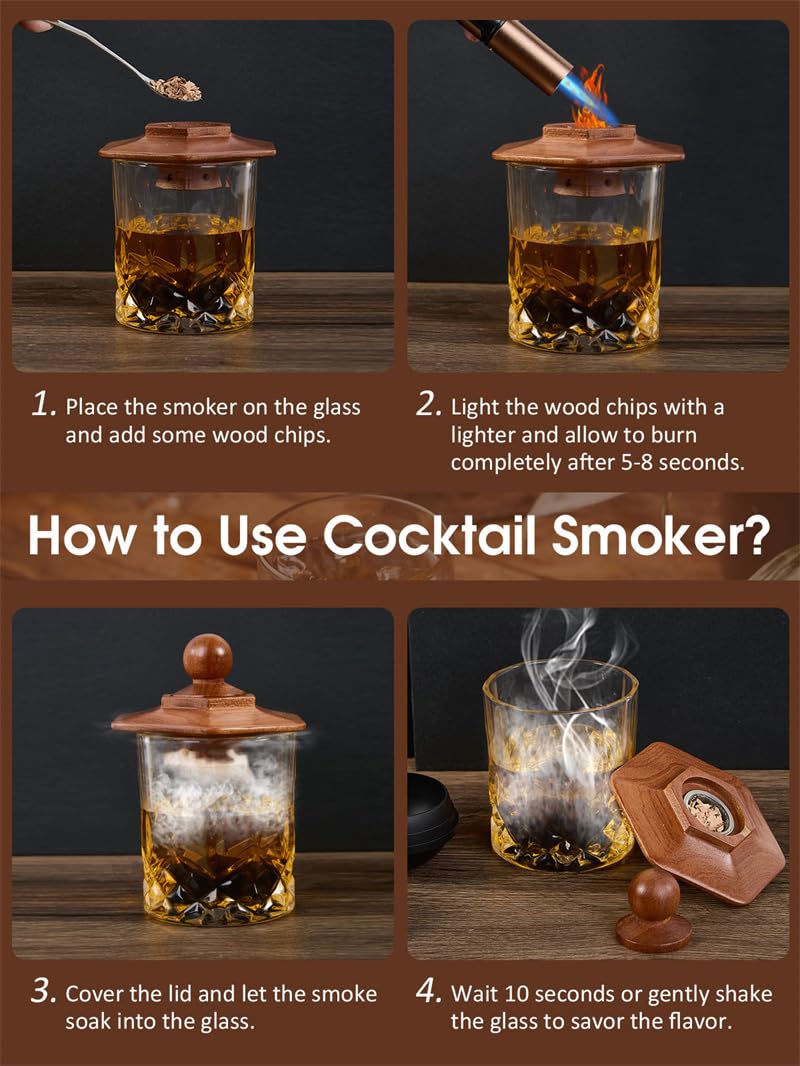 1. Place the smoker on the glass and add some wood chips.

2. Light the wood chips with a lighter and allow to burn completely after 5-8 seconds.

How to Use Cocktail Smoker?

3. Cover the lid and let the smoke soak into the glass.

4. Wait 10 seconds or gently shake the glass to savor the flavor.