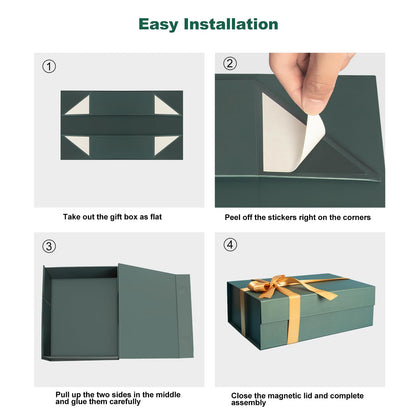 Easy Installation

①

Take out the gift box as flat

②

Peel off the stickers right on the corners

③

Pull up the two sides in the middle and glue them carefully

④

Close the magnetic lid and complete assembly