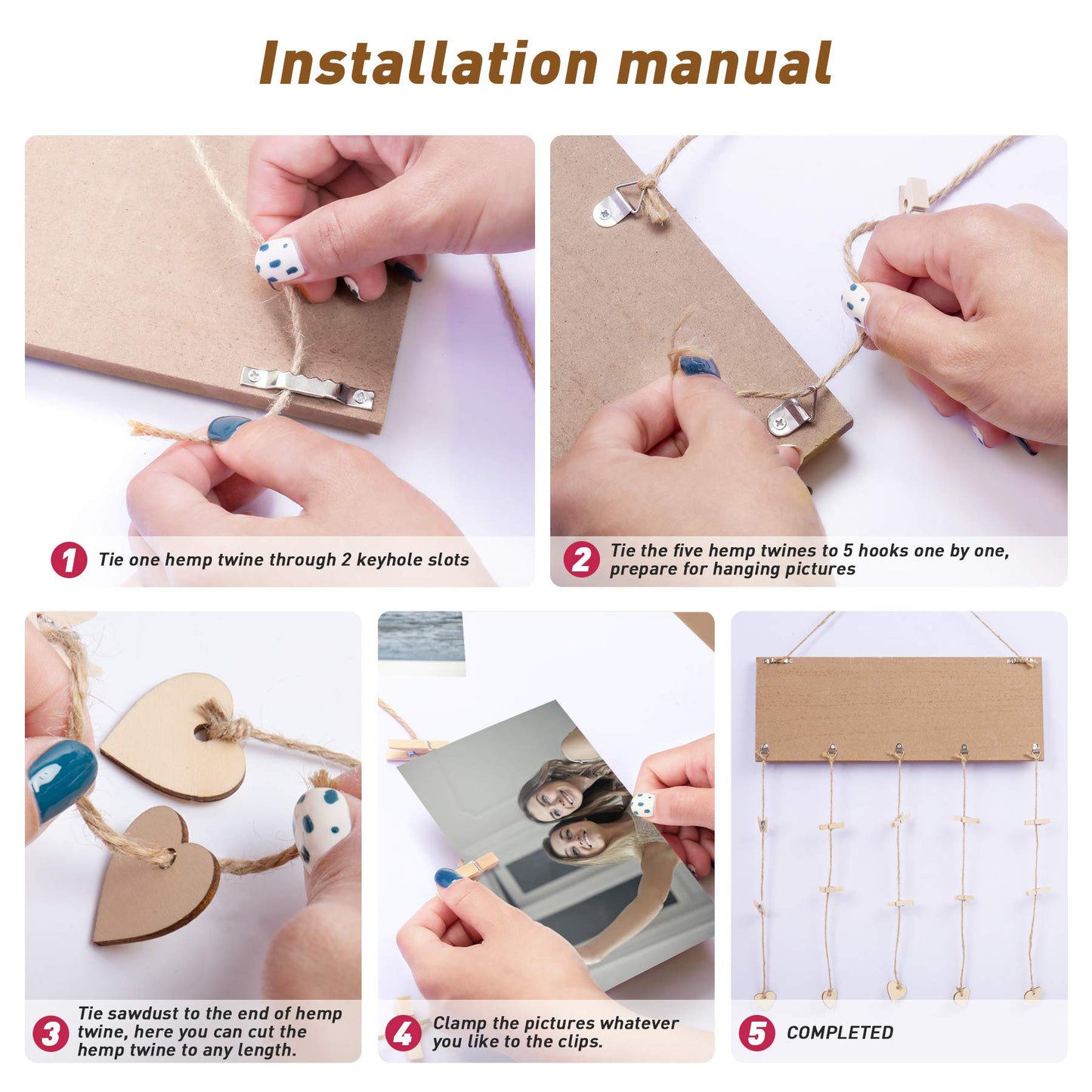 Installation manual

1 Tie one hemp twine through 2 keyhole slots

2 Tie the five hemp twines to 5 hooks one by one, prepare for hanging pictures

3 Tie sawdust to the end of hemp twine, here you can cut the hemp twine to any length.

4 Clamp the pictures whatever you like to the clips.

5 COMPLETED