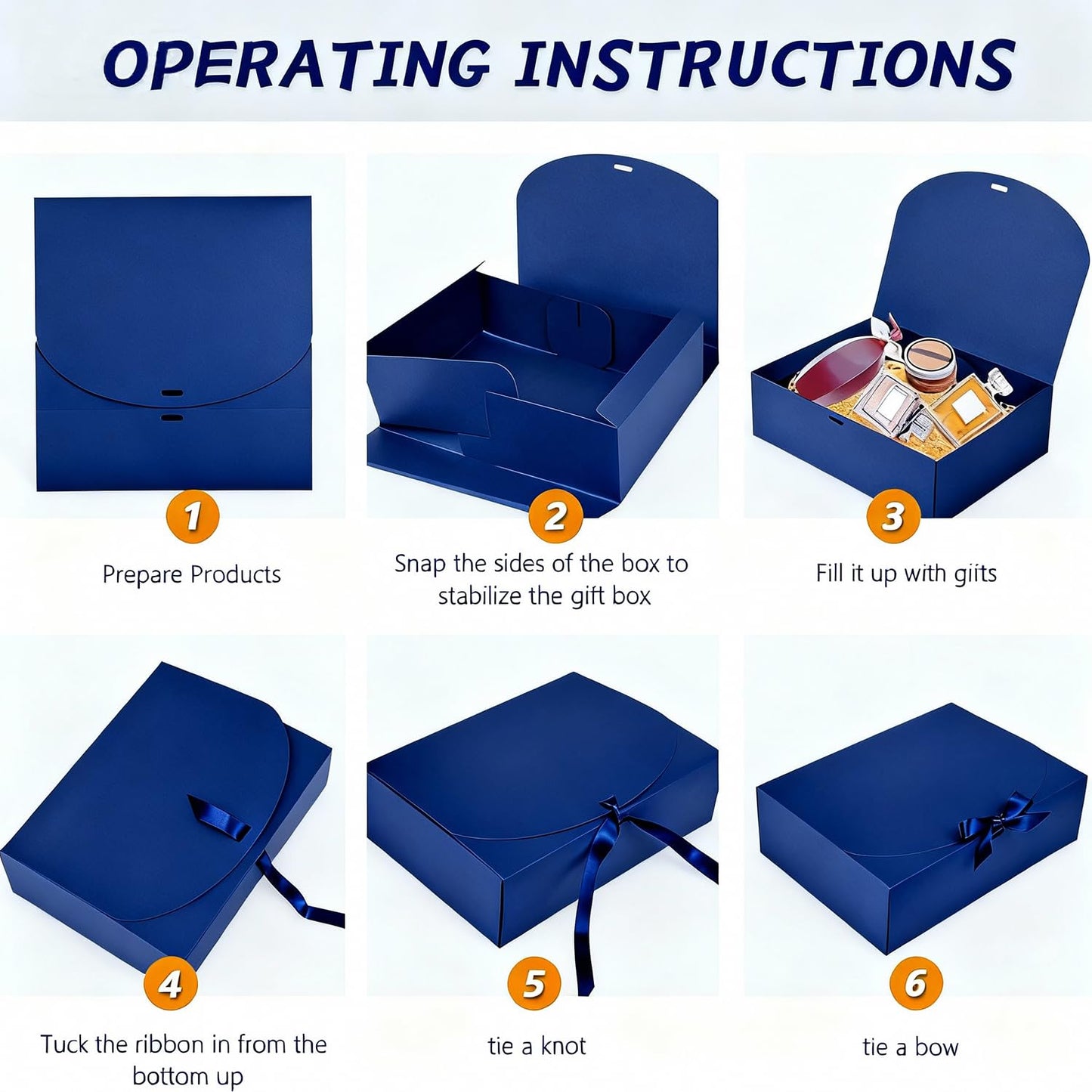 OPERATING INSTRUCTIONS

1

Prepare Products

2

Snap the sides of the box to stabilize the gift box

3

Fill it up with gifts

4

Tuck the ribbon in from the bottom up

5

tie a knot

6

tie a bow